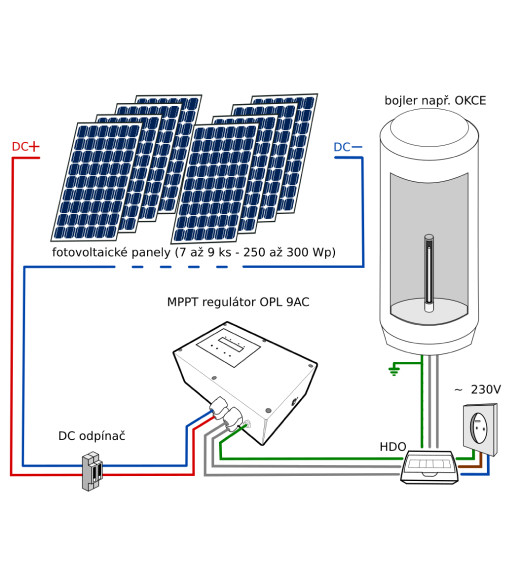 bojler např. OKCE

DC+

DC−

fotovoltaické panely (7 až 9 ks - 250 až 300 Wp)

MPPT regulátor OPL 9AC

~ 230V

DC odpínač

HDO