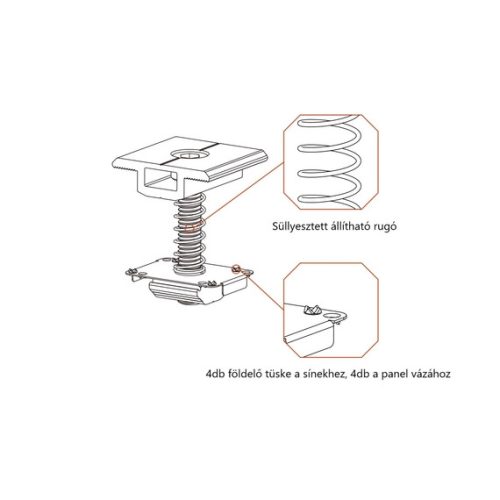 Süllyesztett állítható rugó

4db földelő tüske a sínekhez, 4db a panel vázához