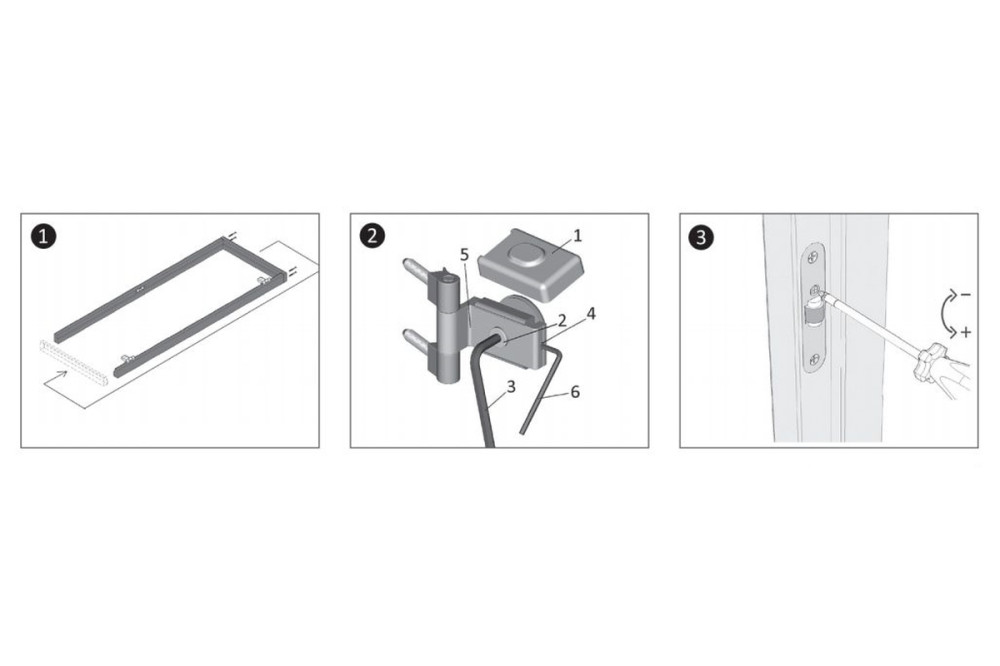 1

2

1

5

2

4

3

6

3

−

+